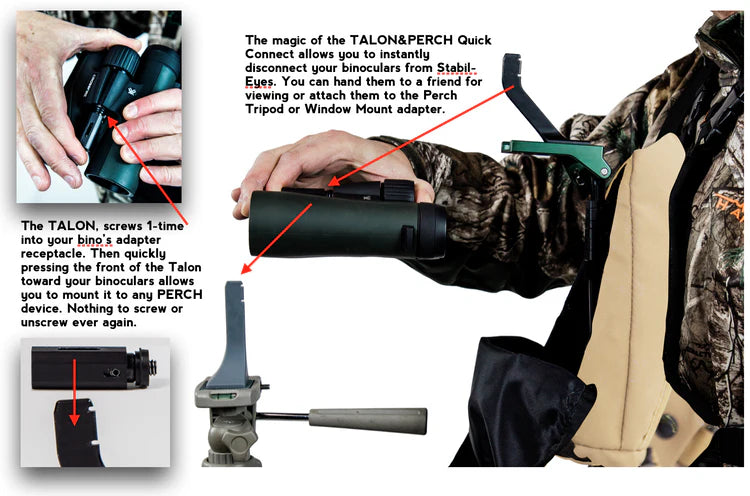 The magic of the TALON&PERCH Quick Connect allows you to instantly disconnect your binoculars from Stabil-Eyes. You can hand them to a friend for viewing or attach them to the Perch Tripod or Window Mount adapter.

The TALON, screws 1-time into your bino's adapter receptacle. Then quickly pressing the front of the Talon toward your binoculars allows you to mount it to any PERCH device. Nothing to screw or unscrew ever again.