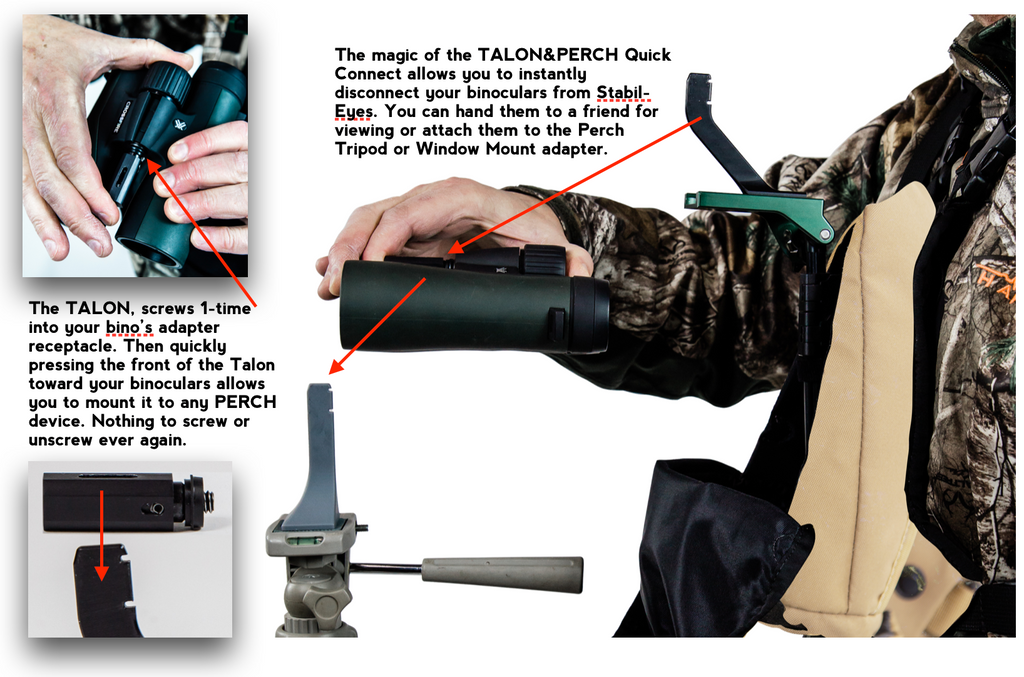 The magic of the TALON&PERCH Quick Connect allows you to instantly disconnect your binoculars from Stabil-Eyes. You can hand them to a friend for viewing or attach them to the Perch Tripod or Window Mount adapter.

The TALON, screws 1-time into your bino's adapter receptacle. Then quickly pressing the front of the Talon toward your binoculars allows you to mount it to any PERCH device. Nothing to screw or unscrew ever again.